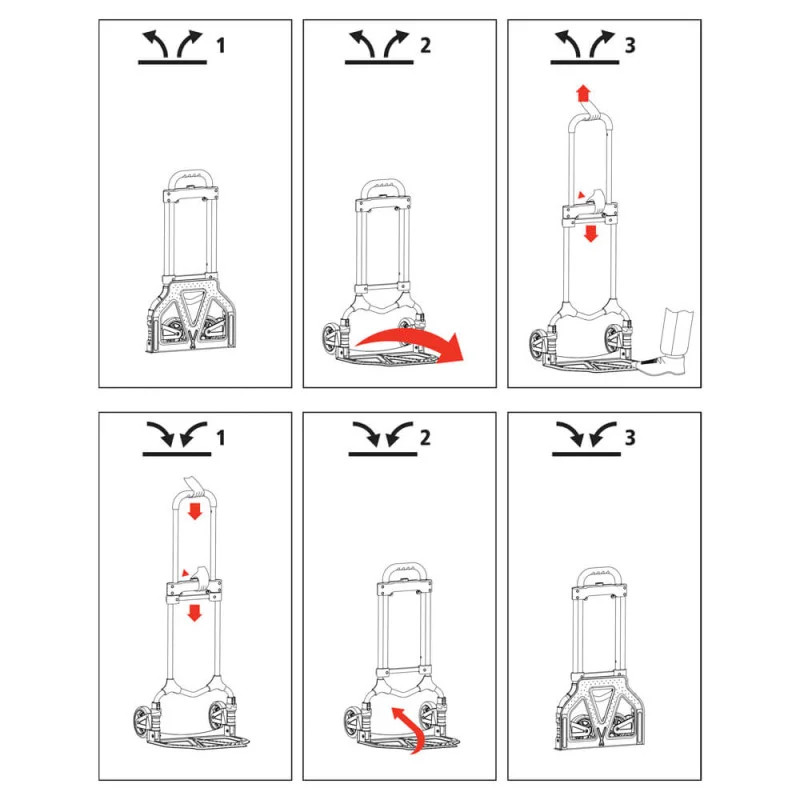 1

2

3

1

2

3