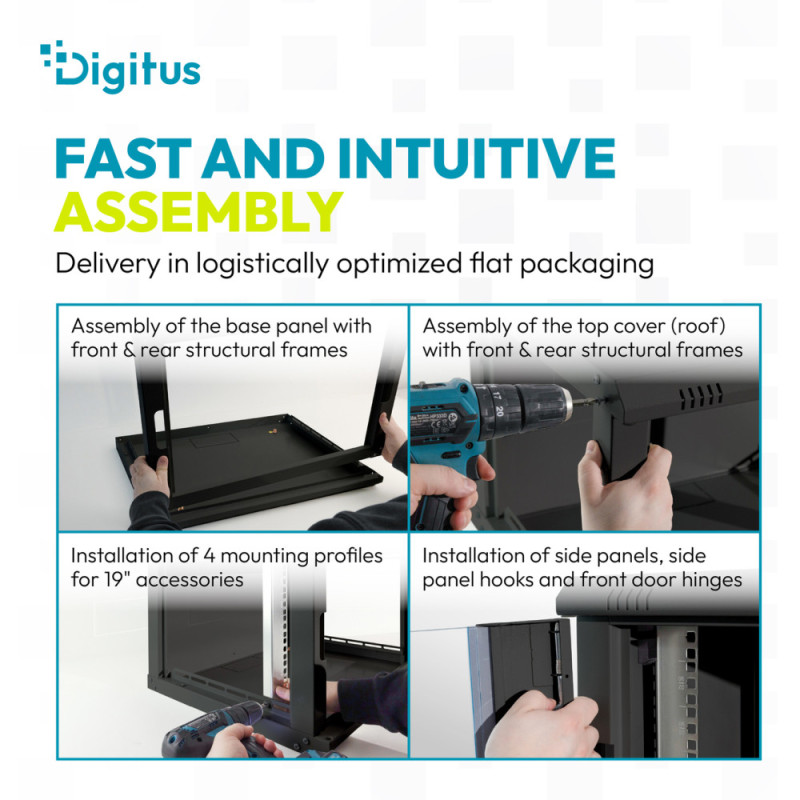 Digitus

FAST AND INTUITIVE ASSEMBLY

Delivery in logistically optimized flat packaging

Assembly of the base panel with front & rear structural frames

Assembly of the top cover (roof) with front & rear structural frames

17 20

Installation of 4 mounting profiles for 19" accessories

Installation of side panels, side panel hooks and front door hinges