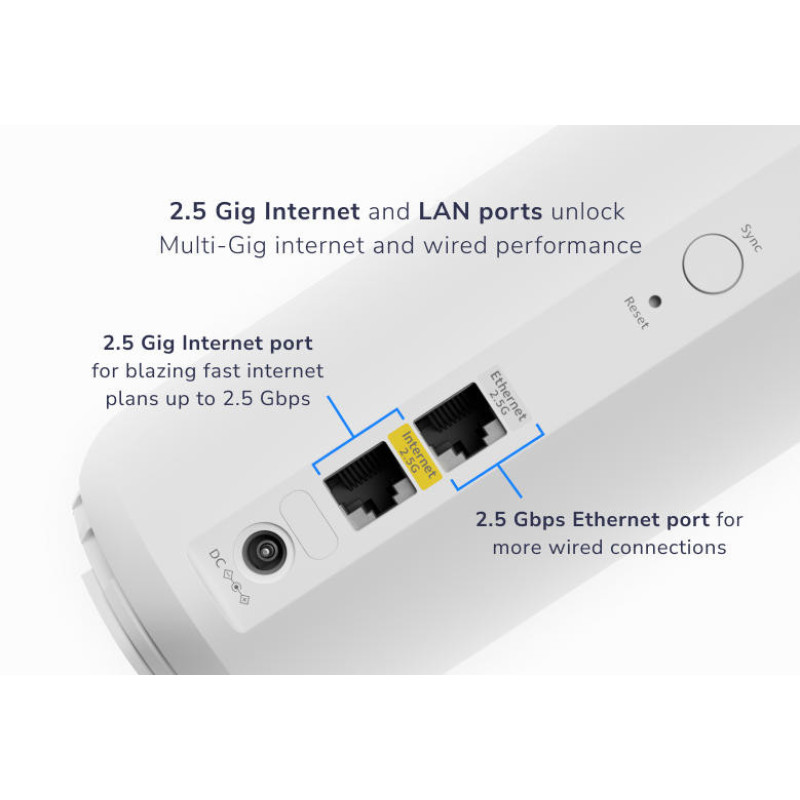 2.5 Gig Internet and LAN ports unlock Multi-Gig internet and wired performance

Sync

Reset

2.5 Gig Internet port for blazing fast internet plans up to 2.5 Gbps

Ethernet 2.5G

Internet 2.5G

2.5 Gbps Ethernet port for more wired connections

DC